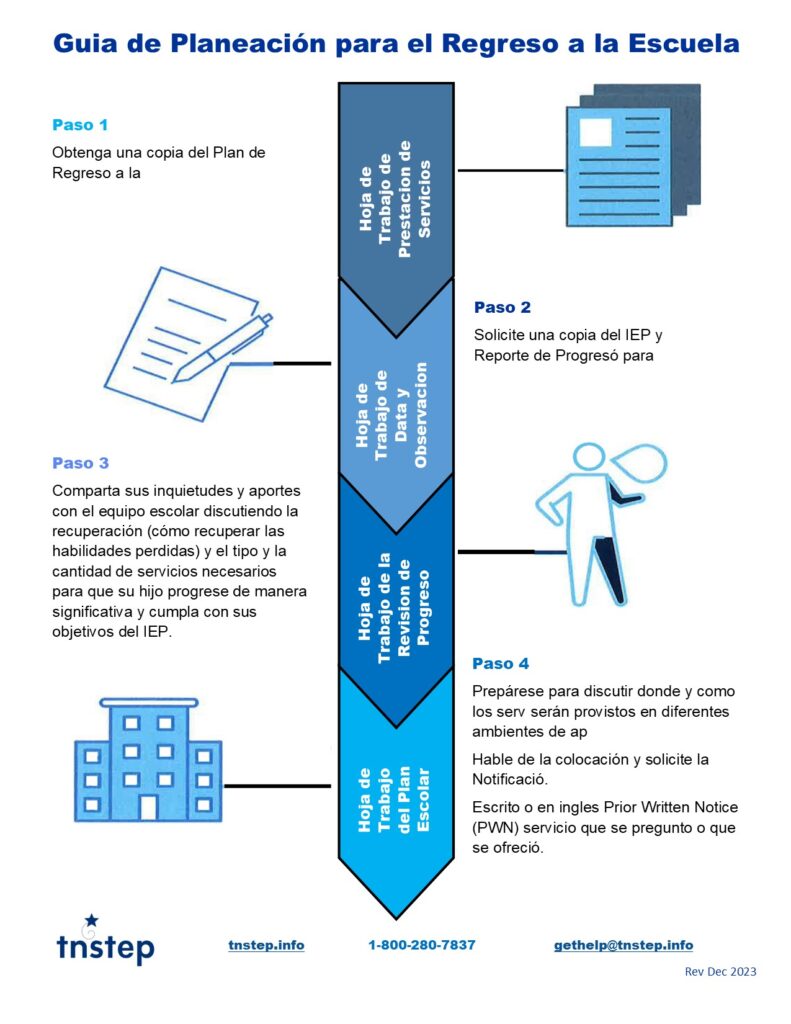 Guia de Planeación para el Regreso a la Escuela

Paso 1

Obtenga una copia del Plan de Regreso a la

Hoja de Trabajo de Prestacion de Servicios

Paso 2

Solicite una copia del IEP y Reporte de Progresó para

Hoja de Trabajo de Data y Observacion

Paso 3

Comparta sus inquietudes y aportes con el equipo escolar discutiendo la recuperación (cómo recuperar las habilidades perdidas) y el tipo y la cantidad de servicios necesarios para que su hijo progrese de manera significativa y cumpla con sus objetivos del IEP.

Hoja de Trabajo de la Revision de Progreso

Paso 4

Prepárese para discutir donde y como los serv serán provistos en diferentes ambientes de ap

Hable de la colocación y solicite la Notificació.

Escrito o en ingles Prior Written Notice (PWN) servicio que se pregunto o que se ofreció.

Hoja de Trabajo del Plan Escolar

tnstep

tnstep.info

1-800-280-7837

gethelp@tnstep.info

Rev Dec 2023